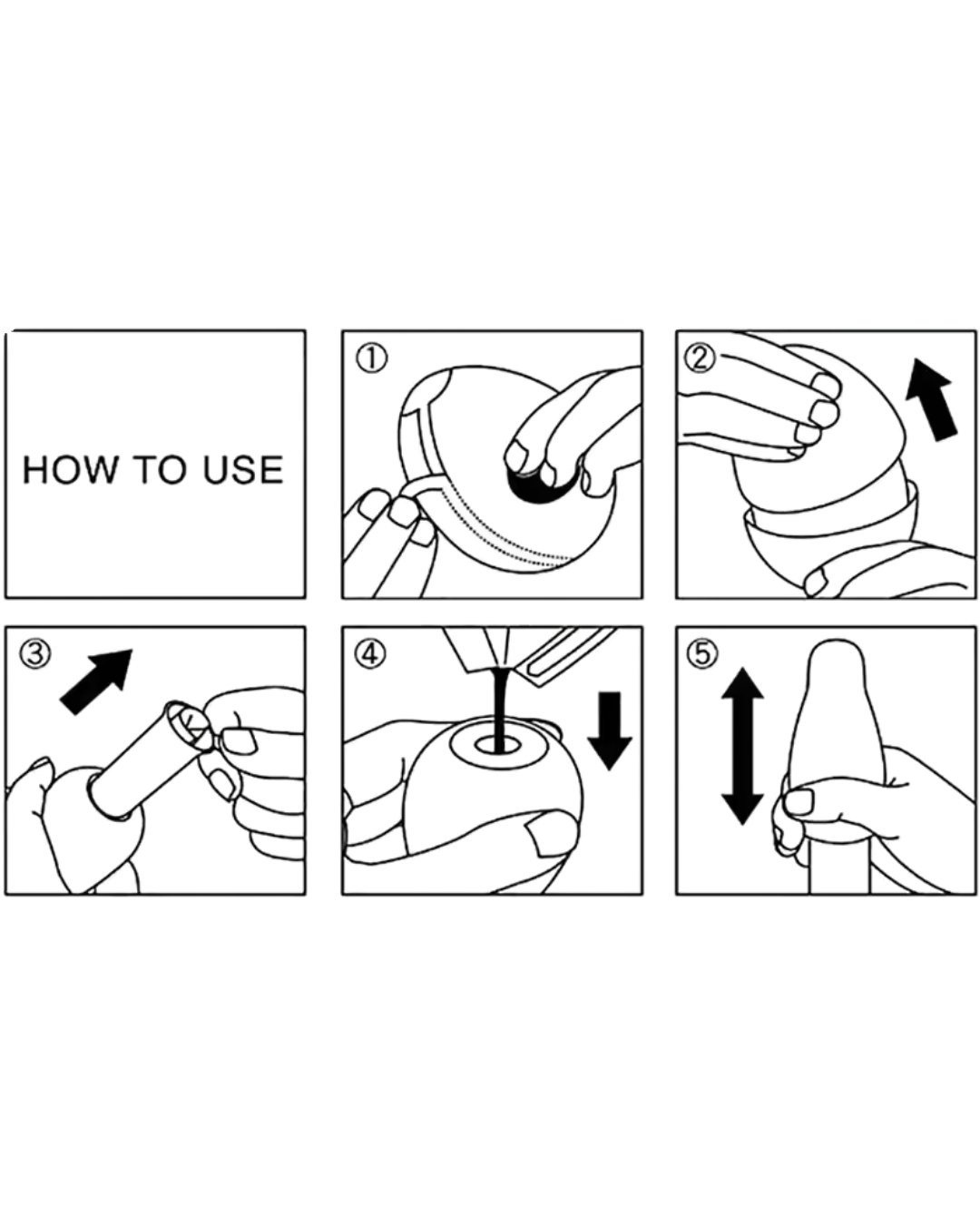 HOW TO USE

①

②

③

④

⑤